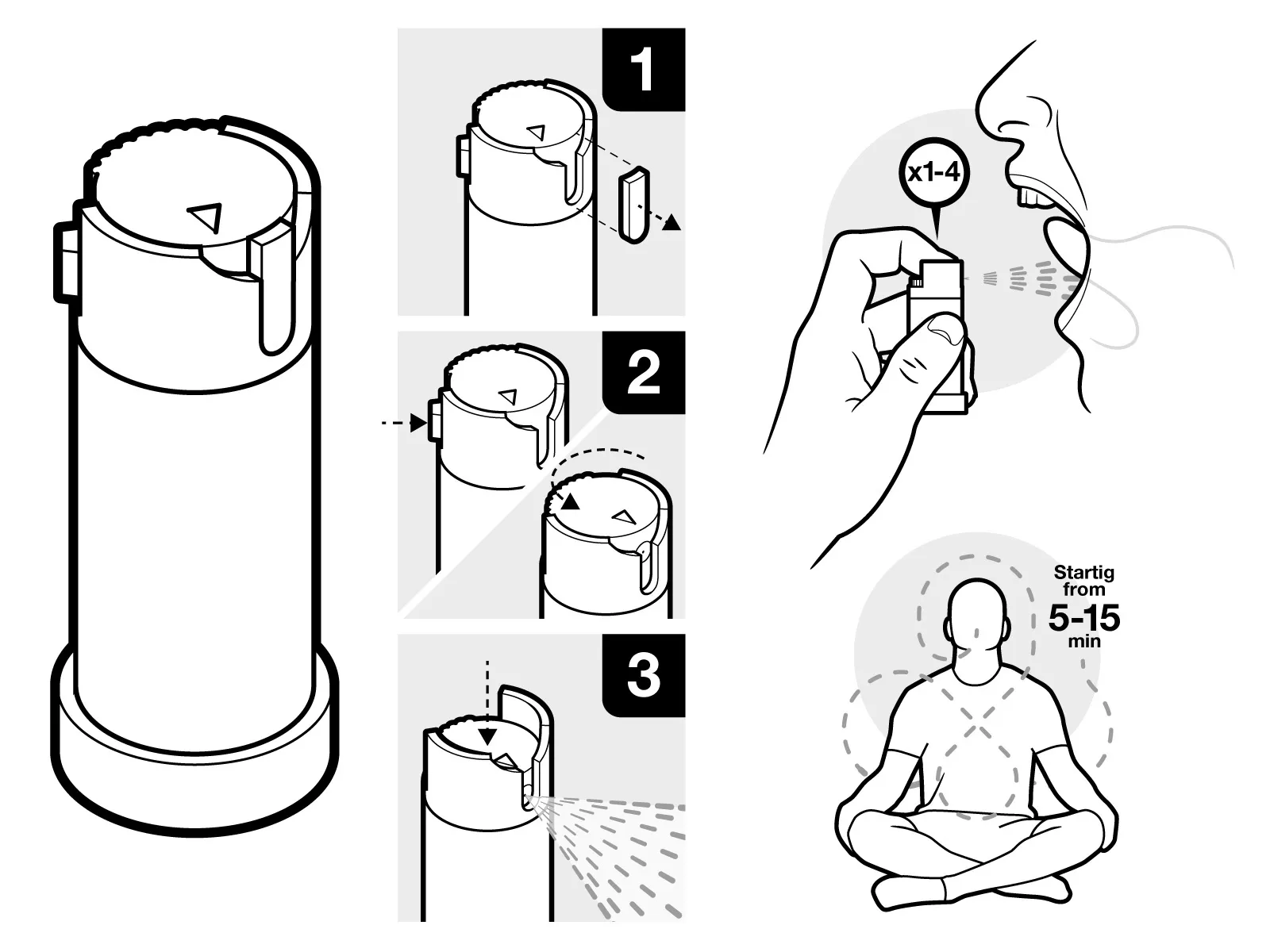 1

2

3

x1-4

Startig from
5-15
min